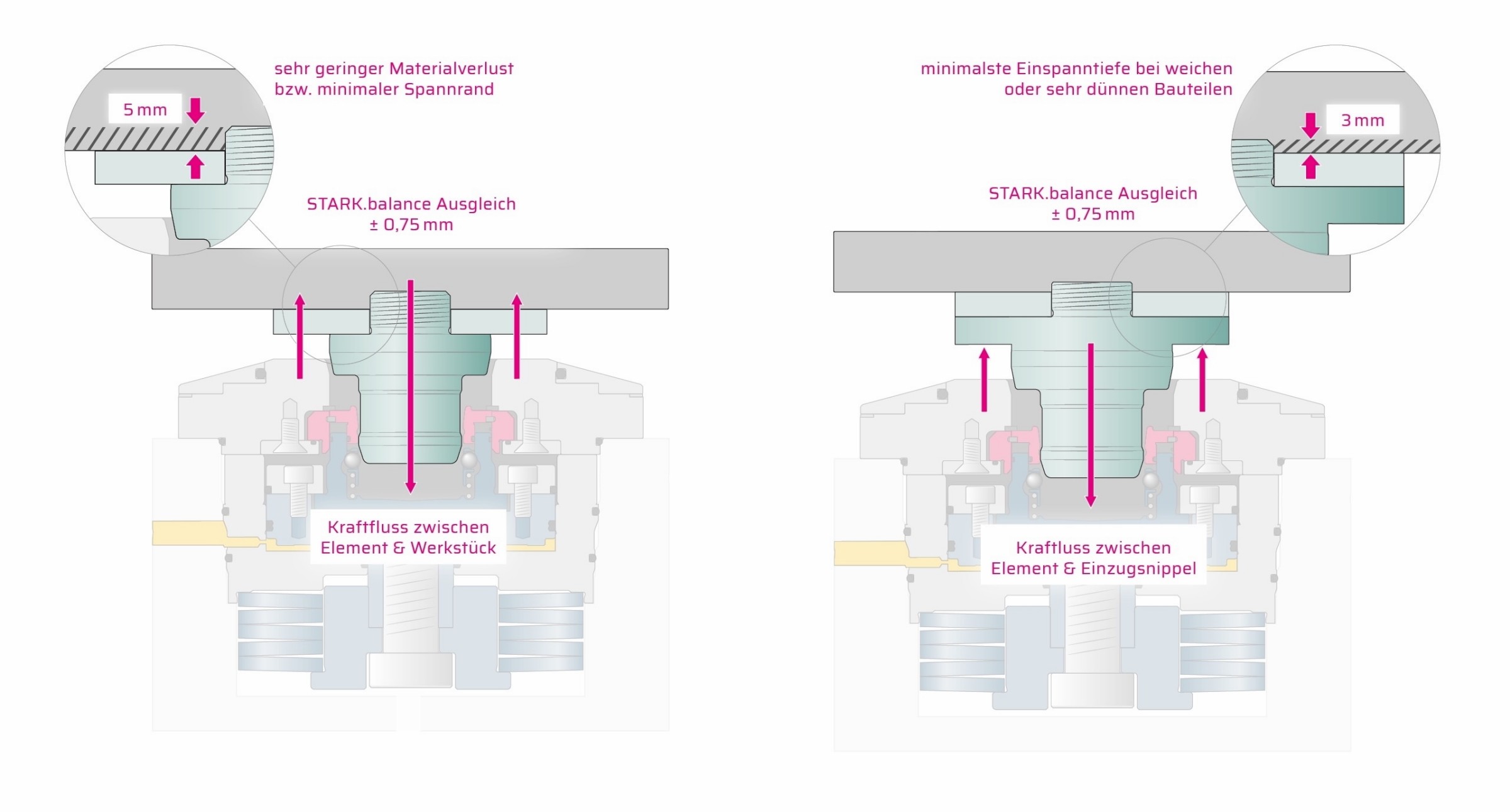 5 mm

sehr geringer Materialverlust bzw. minimaler Spannrand

STARK.balance Ausgleich
± 0,75 mm

Kraftfluss zwischen Element & Werkstück

minimalste Einspanntiefe bei weichen oder sehr dünnen Bauteilen

3 mm

STARK.balance Ausgleich
± 0,75 mm

Kraftfluss zwischen Element & Einzugsnippel