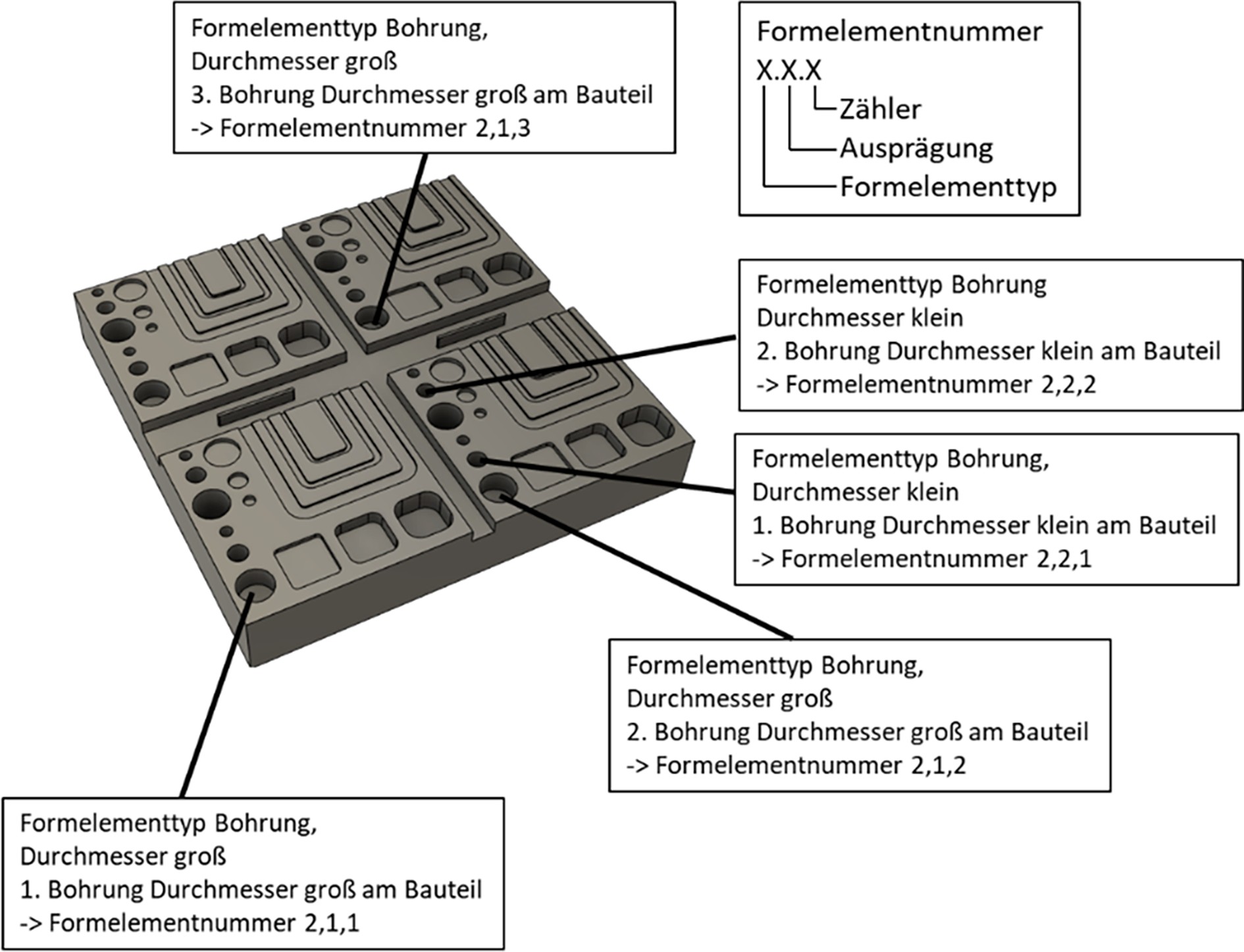 Formelementtyp Bohrung,
Durchmesser groß
3. Bohrung Durchmesser groß am Bauteil
-> Formelementnummer 2,1,3

Formelementnummer
X.X.X
Zähler
Ausprägung
Formelementtyp

Formelementtyp Bohrung
Durchmesser klein
2. Bohrung Durchmesser klein am Bauteil
-> Formelementnummer 2,2,2

Formelementtyp Bohrung,
Durchmesser klein
1. Bohrung Durchmesser klein am Bauteil
-> Formelementnummer 2,2,1

Formelementtyp Bohrung,
Durchmesser groß
2. Bohrung Durchmesser groß am Bauteil
-> Formelementnummer 2,1,2

Formelementtyp Bohrung,
Durchmesser groß
1. Bohrung Durchmesser groß am Bauteil
-> Formelementnummer 2,1,1