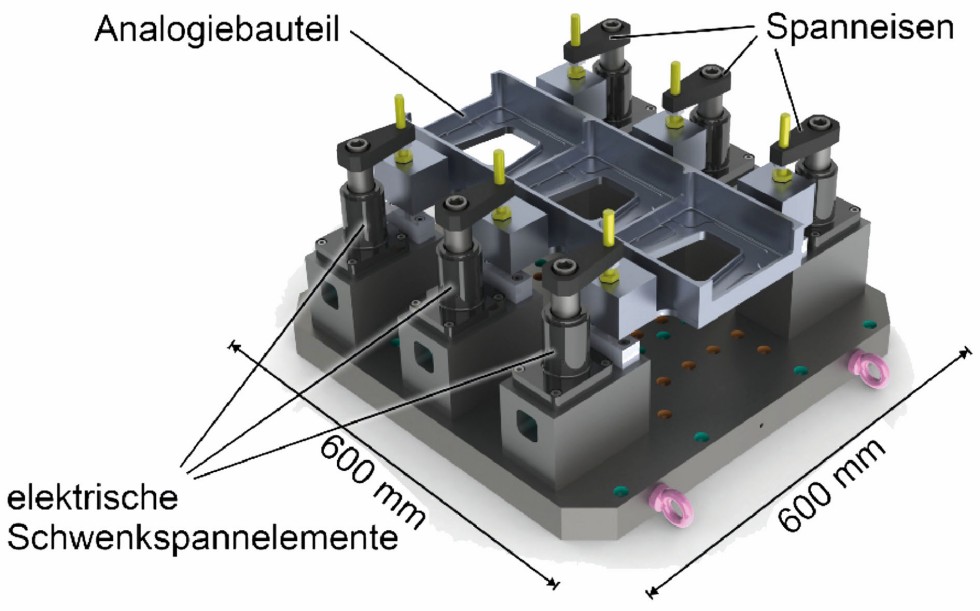 Analogiebauteil

Spanneisen

elektrische Schwenkspannelemente

600 mm

600 mm