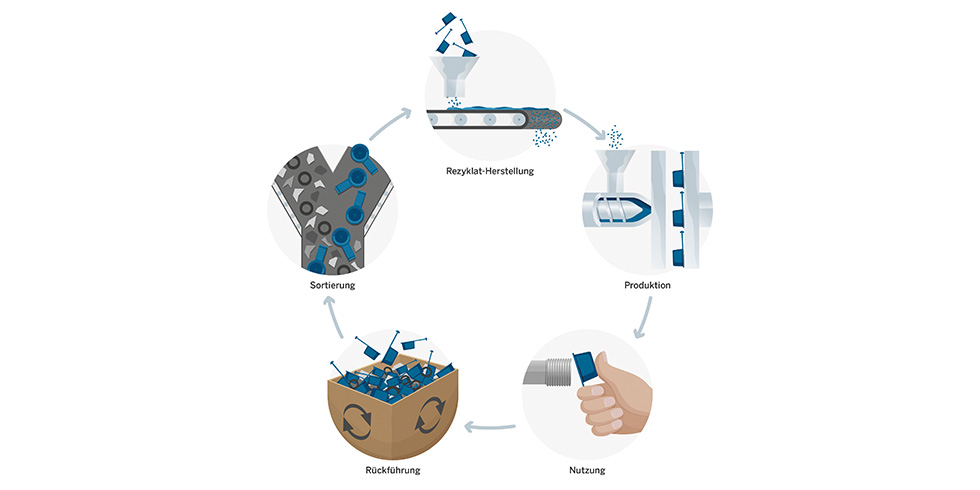 Rezyklat-Herstellung

Produktion

Nutzung

Rückführung

Sortierung