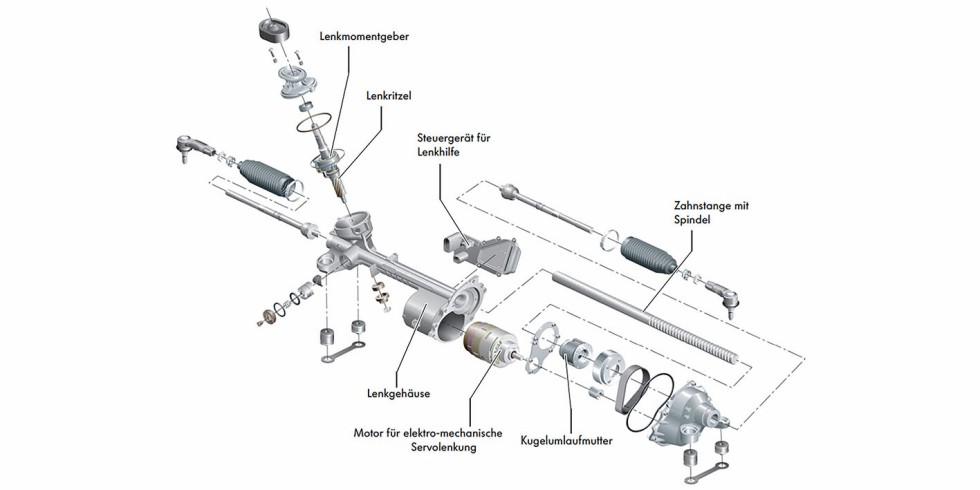 Lenkmomentgeber

Lenkritzel

Steuergerät für Lenkhilfe

Zahnstange mit Spindel

Lenkgehäuse

Motor für elektro-mechanische Servolenkung

Kugelumlaufmutter