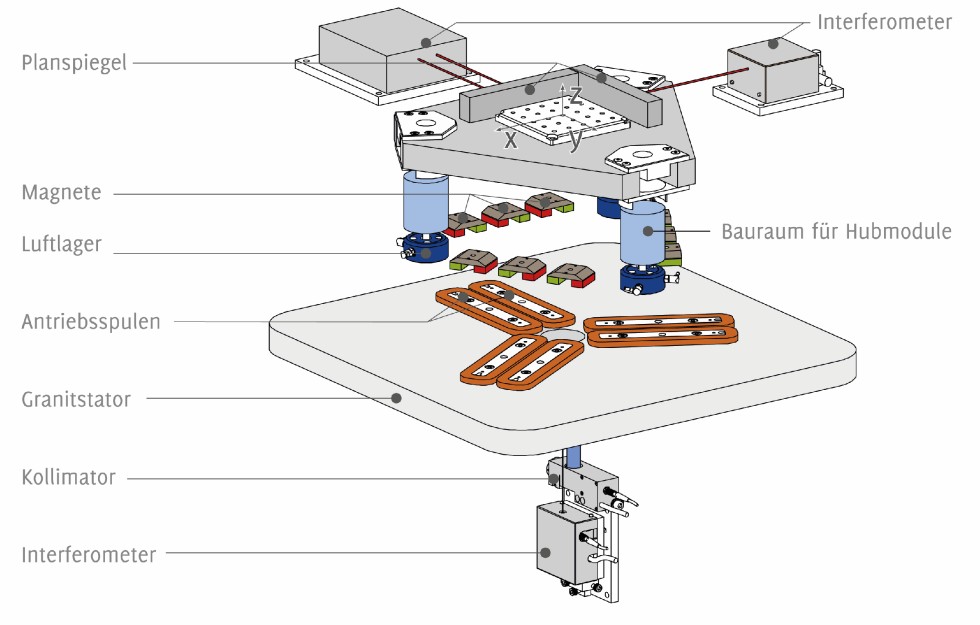 Interferometer

Planspiegel

z

x

y

Magnete

Luftlager

Bauraum für Hubmodule

Antriebsspulen

Granitstator

Kollimator

Interferometer