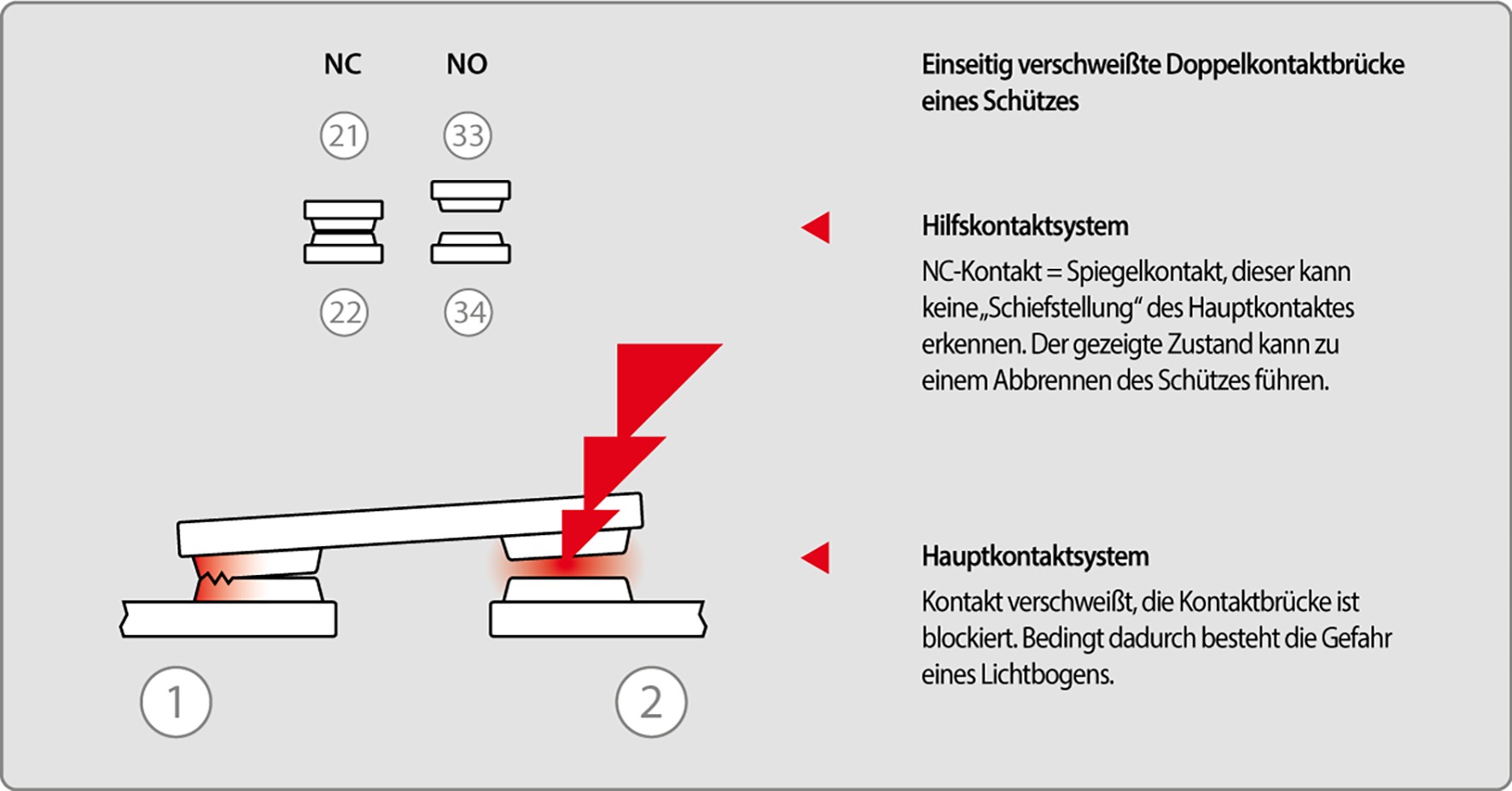 NC NO

21 33

22 34

1 2

Einseitig verschweißte Doppelkontaktbrücke eines Schützes

Hilfskontaktsystem

NC-Kontakt = Spiegelkontakt, dieser kann keine „Schiefstellung“ des Hauptkontaktes erkennen. Der gezeigte Zustand kann zu einem Abbrennen des Schützes führen.

Hauptkontaktsystem

Kontakt verschweißt, die Kontaktbrücke ist blockiert. Bedingt dadurch besteht die Gefahr eines Lichtbogens.