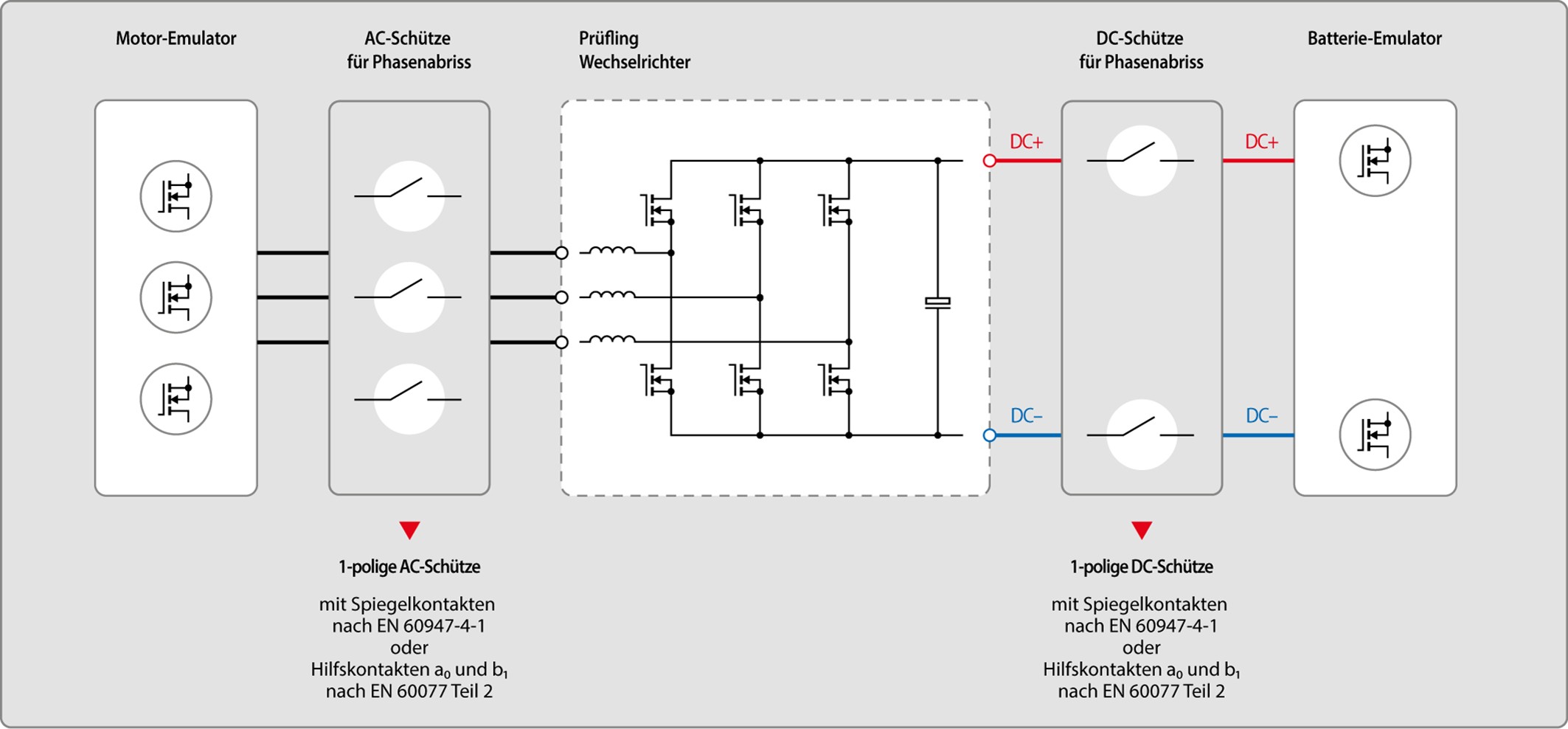 Motor-Emulator

AC-Schütze für Phasenabriss

Prüfling Wechselrichter

DC-Schütze für Phasenabriss

Batterie-Emulator

DC+

DC+

DC–

DC–

1-polige AC-Schütze

mit Spiegelkontakten nach EN 60947-4-1 oder Hilfskontakten $a_0$ und $b_1$ nach EN 60077 Teil 2

1-polige DC-Schütze

mit Spiegelkontakten nach EN 60947-4-1 oder Hilfskontakten $a_0$ und $b_1$ nach EN 60077 Teil 2