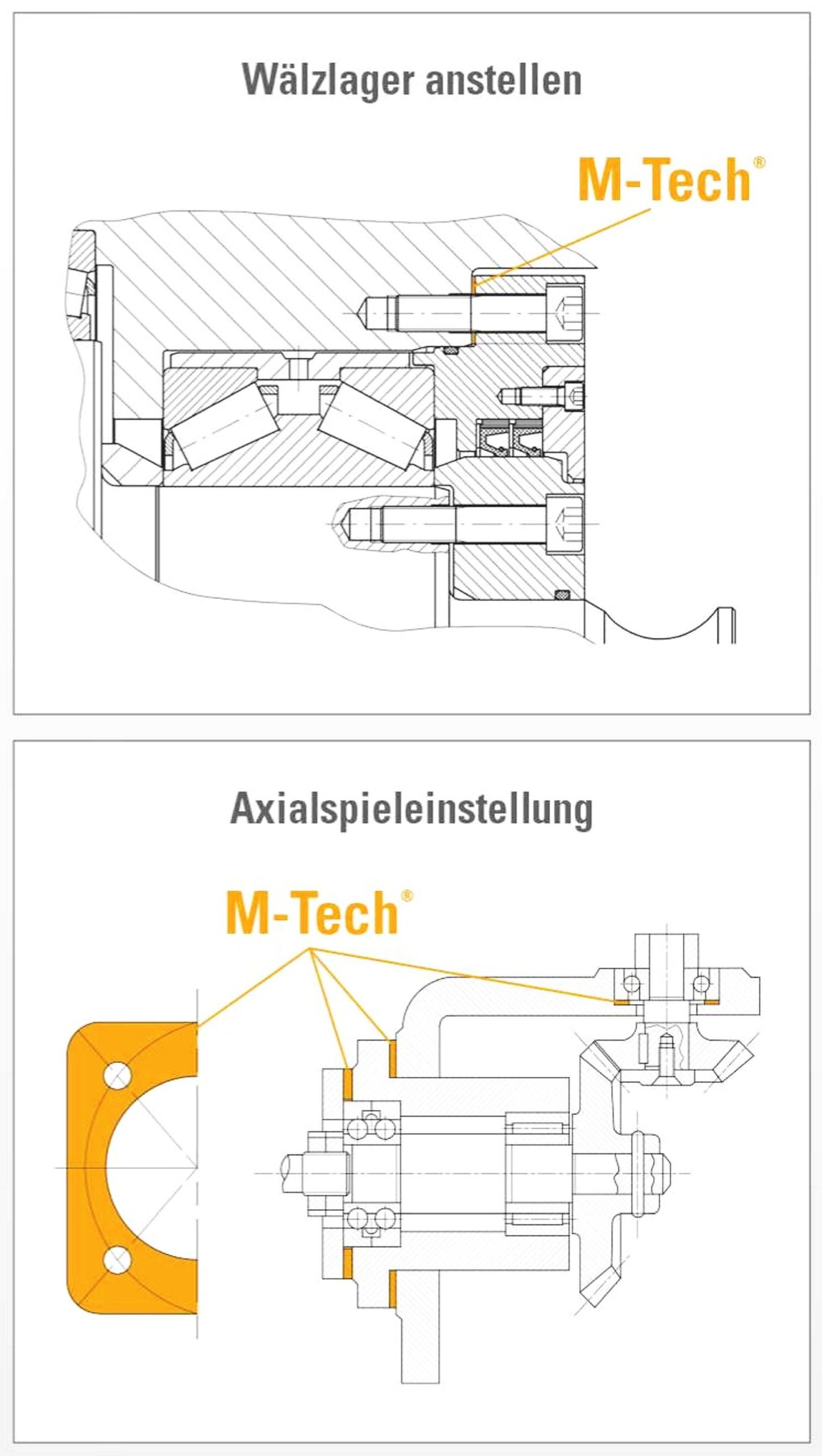 Wälzlager anstellen

M-Tech®

Axialspieleinstellung

M-Tech®