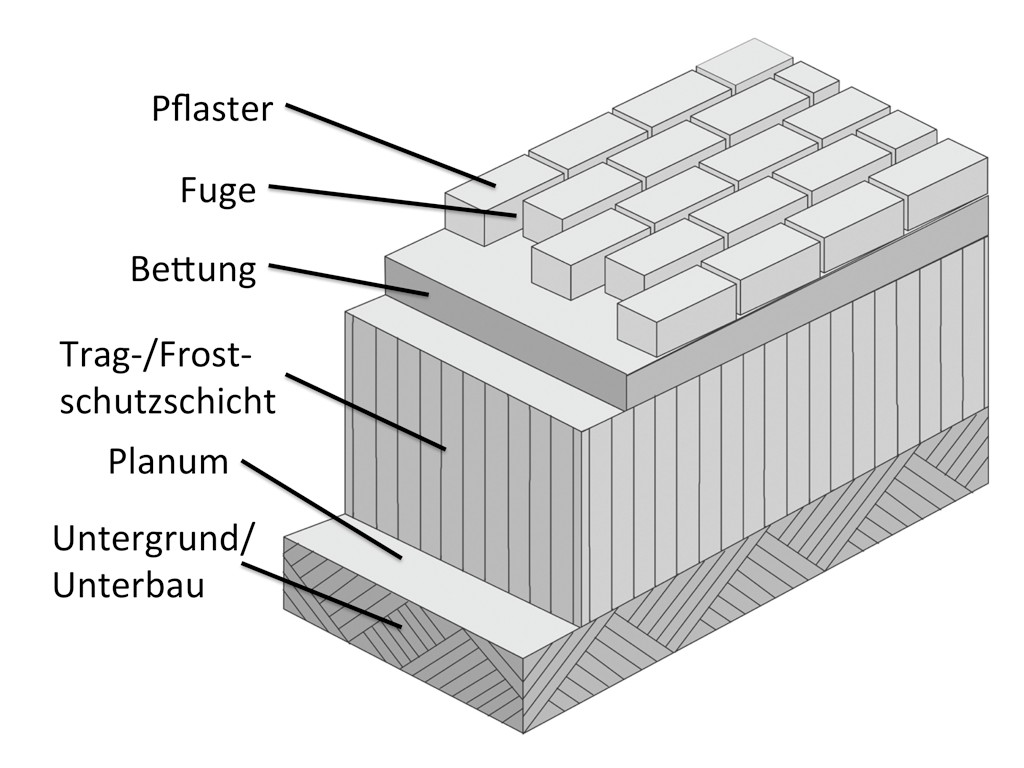 Pflaster
Fuge
Bettung
Trag-/Frostschutzschicht
Planum
Untergrund/
Unterbau