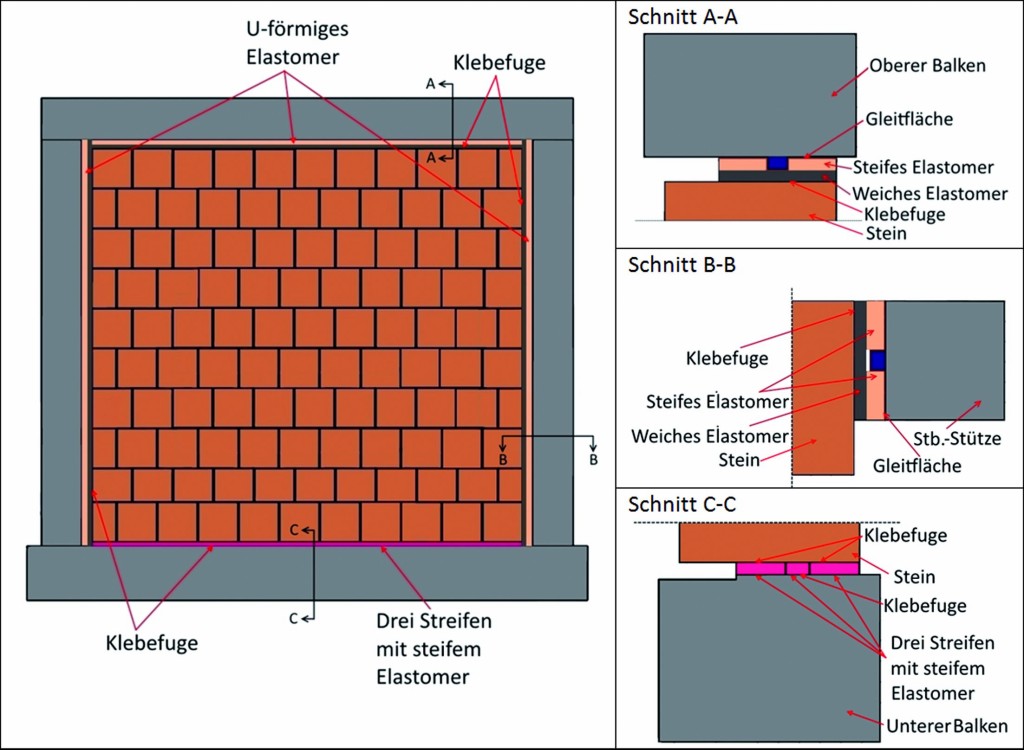 U-förmiges Elastomer

Klebefuge

A

A

B

B

C

C

Klebefuge

Drei Streifen mit steifem Elastomer

Schnitt A-A

Oberer Balken

Gleitfläche

Steifes Elastomer

Weiches Elastomer

Klebefuge

Stein

Schnitt B-B

Klebefuge

Steifes Elastomer

Weiches Elastomer

Stein

Stb.-Stütze

Gleitfläche

Schnitt C-C

Klebefuge

Stein

Klebefuge

Drei Streifen mit steifem Elastomer

Unterer Balken