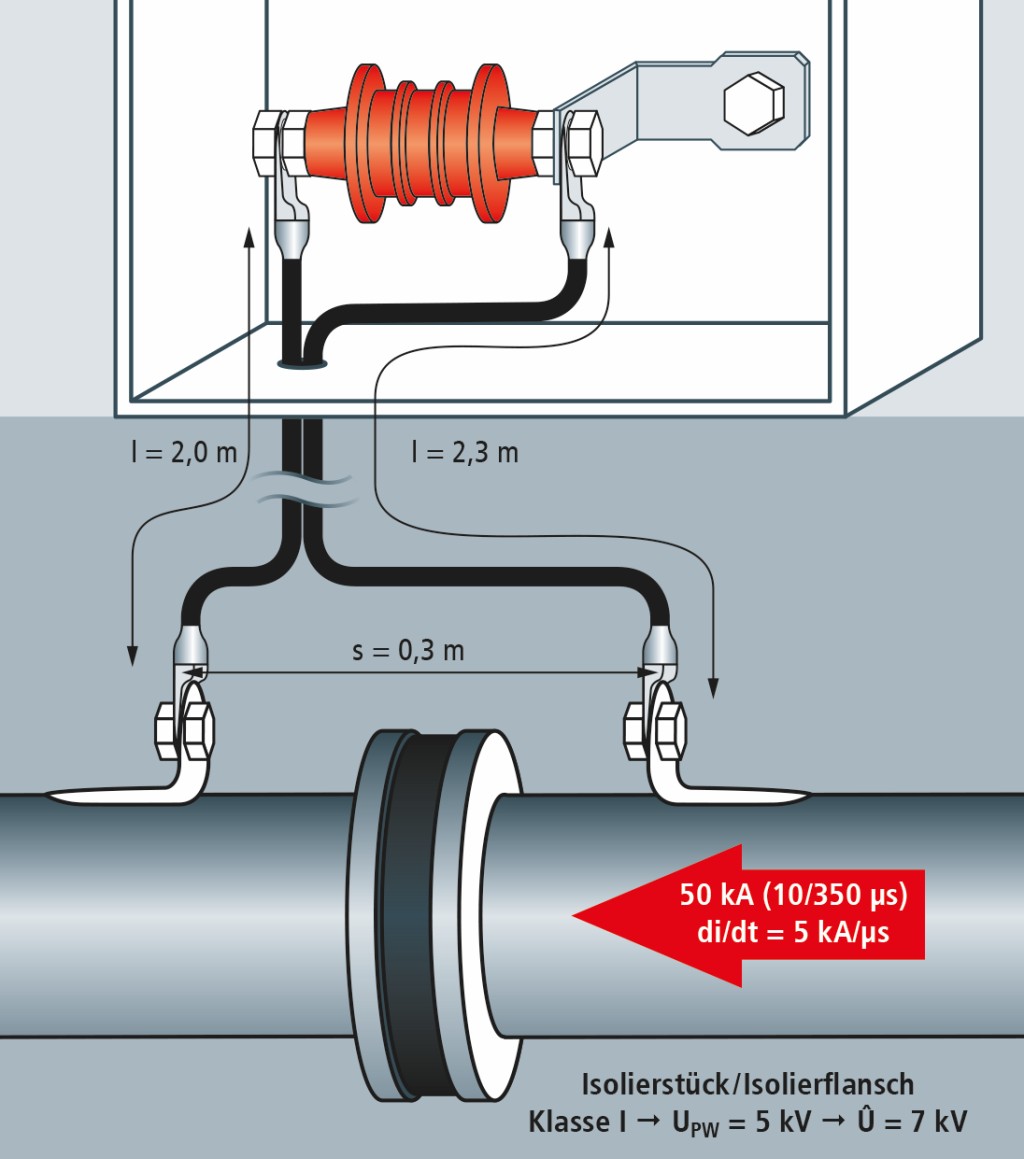 l = 2,0 m

l = 2,3 m

s = 0,3 m

50 kA (10/350 µs)
di/dt = 5 kA/µs

Isolierstück/Isolierflansch
Klasse I → $U_{PW}$ = 5 kV → Û = 7 kV