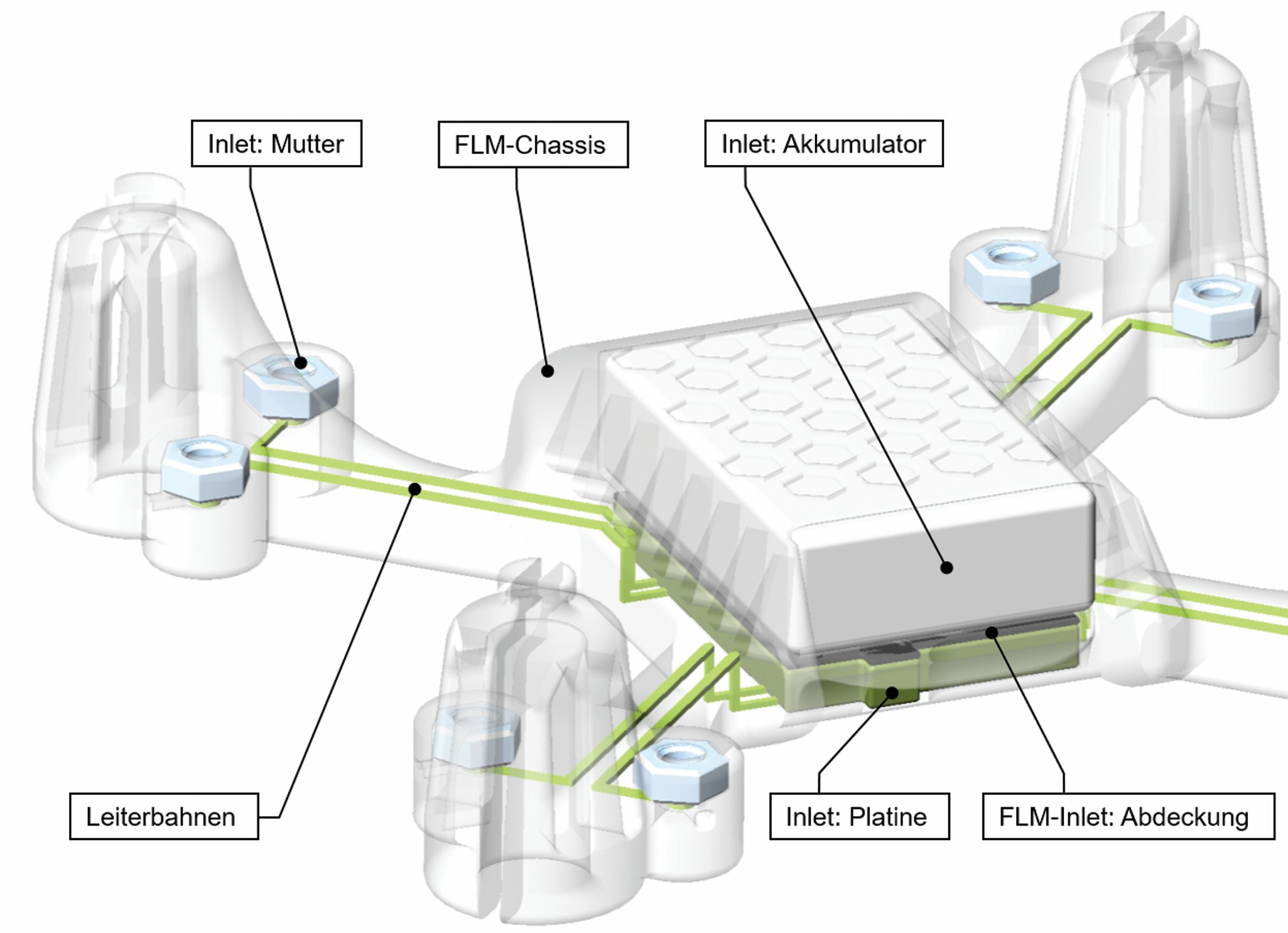 Inlet: Mutter

FLM-Chassis

Inlet: Akkumulator

Leiterbahnen

Inlet: Platine

FLM-Inlet: Abdeckung