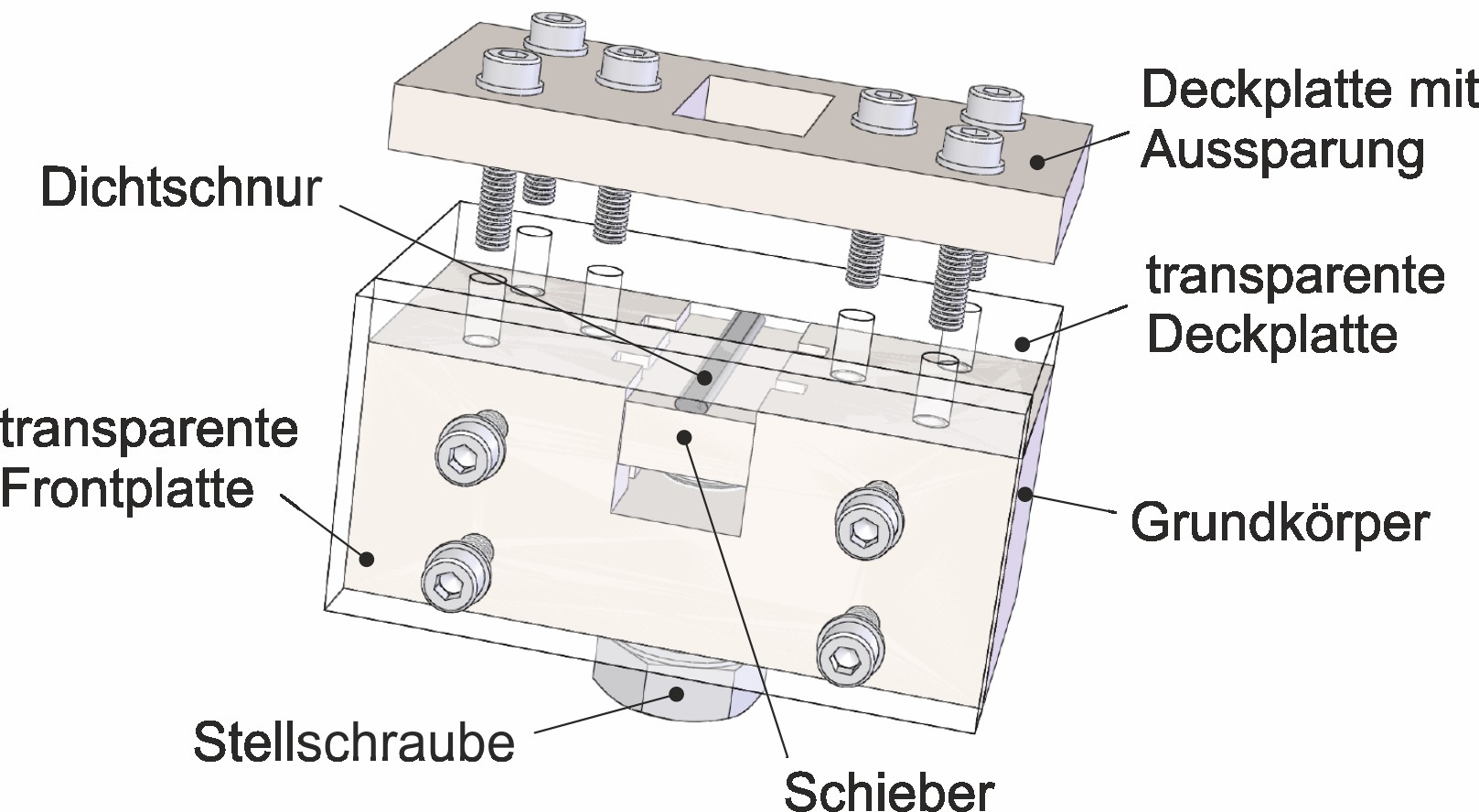 Deckplatte mit Aussparung

Dichtschnur

transparente Deckplatte

transparente Frontplatte

Grundkörper

Stellschraube

Schieber