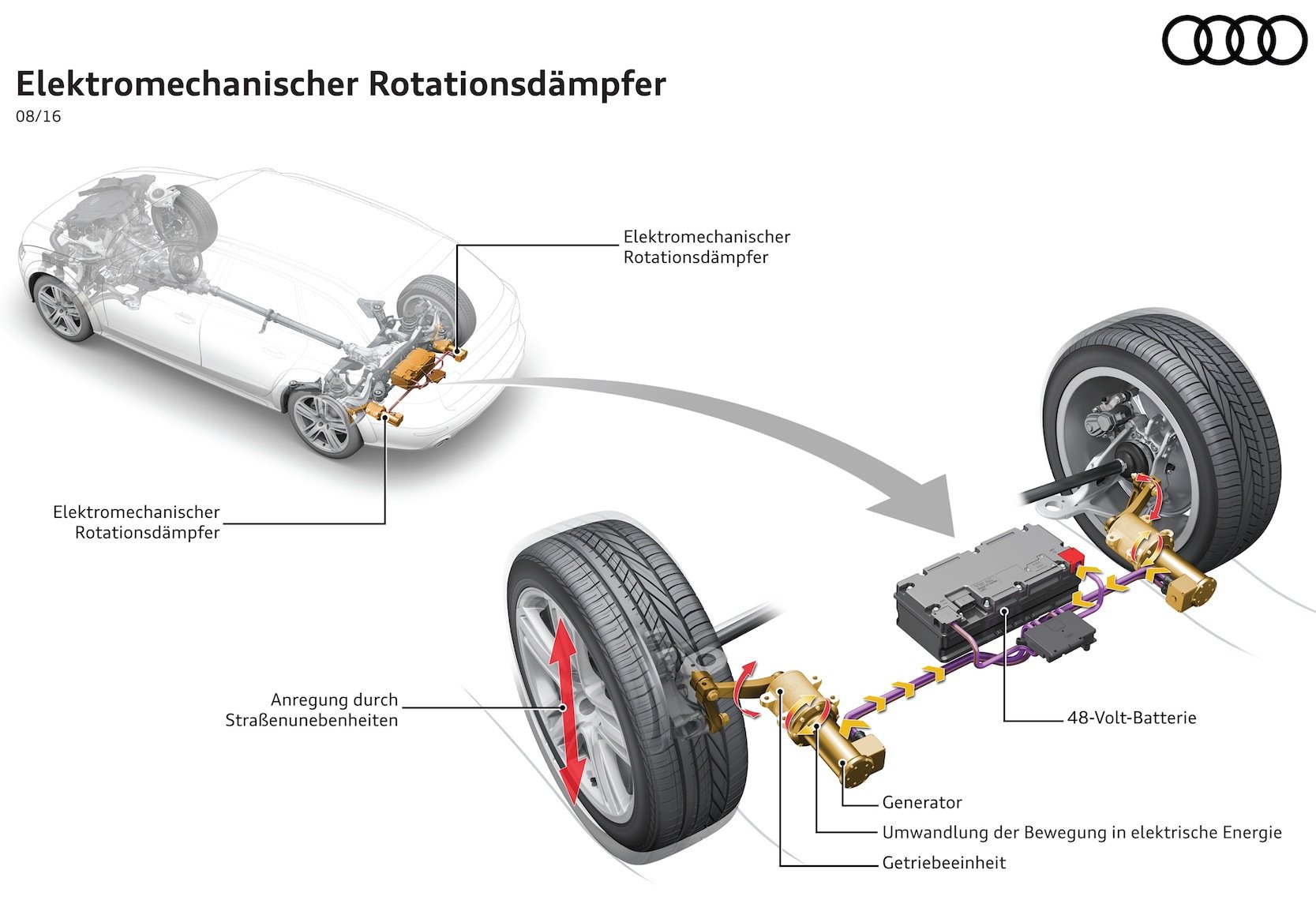 Elektromechanischer Rotationsdämpfer
08/16

Elektromechanischer Rotationsdämpfer

Elektromechanischer Rotationsdämpfer

Anregung durch Straßenunebenheiten

48-Volt-Batterie

Generator

Umwandlung der Bewegung in elektrische Energie

Getriebeeinheit