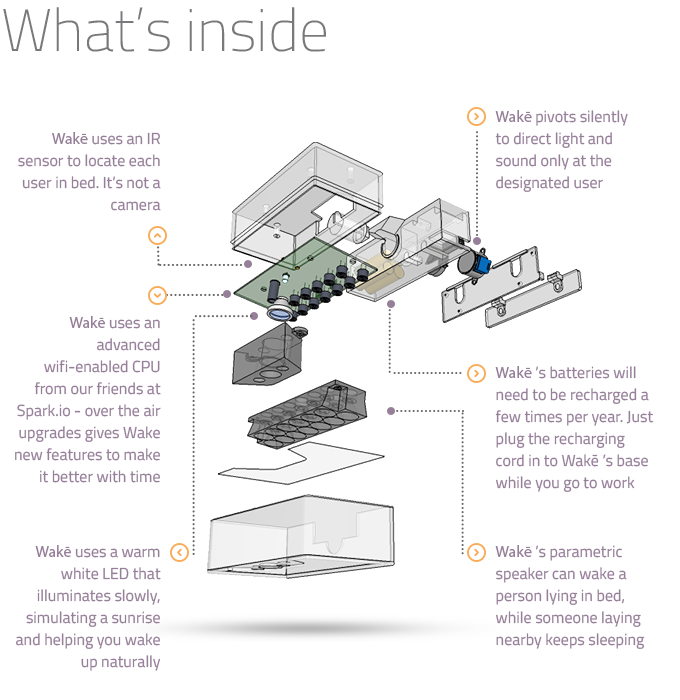 What's inside

Wakē uses an IR sensor to locate each user in bed. It's not a camera

Wakē uses an advanced wifi-enabled CPU from our friends at Spark.io - over the air upgrades gives Wake new features to make it better with time

Wakē uses a warm white LED that illuminates slowly, simulating a sunrise and helping you wake up naturally

Wakē pivots silently to direct light and sound only at the designated user

Wakē 's batteries will need to be recharged a few times per year. Just plug the recharging cord in to Wakē 's base while you go to work

Wakē 's parametric speaker can wake a person lying in bed, while someone laying nearby keeps sleeping