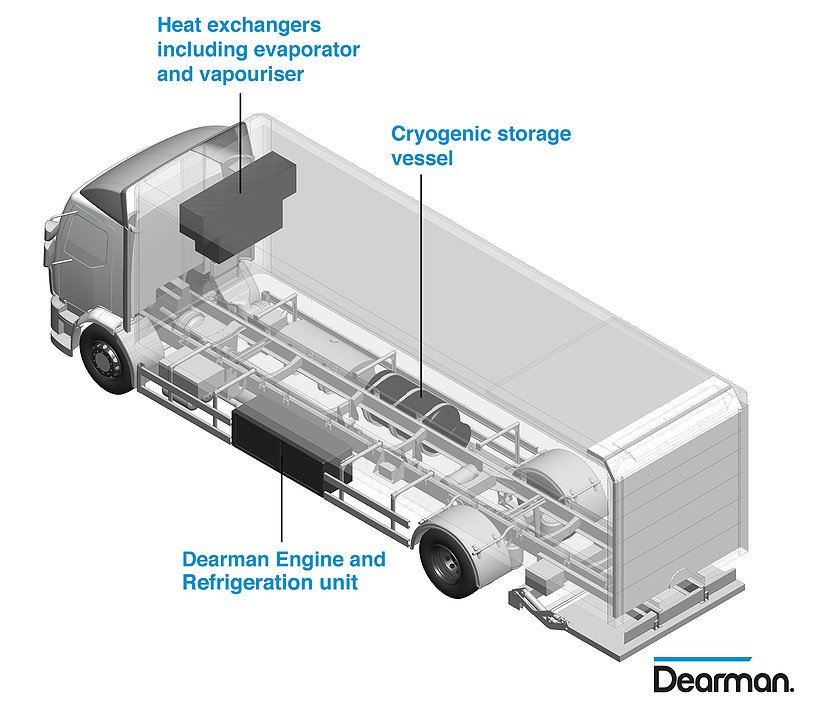 Heat exchangers including evaporator and vapouriser

Cryogenic storage vessel

Dearman Engine and Refrigeration unit

Dearman.