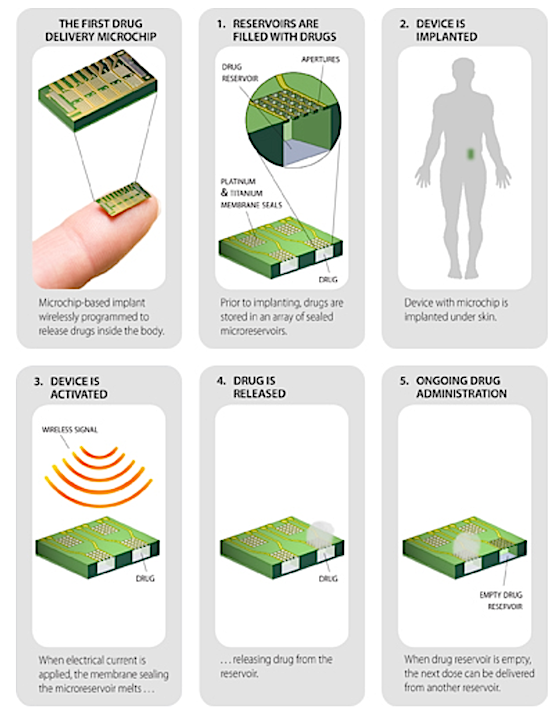 THE FIRST DRUG DELIVERY MICROCHIP

Microchip-based implant wirelessly programmed to release drugs inside the body.

1. RESERVOIRS ARE FILLED WITH DRUGS

DRUG RESERVOIR

APERTURES

PLATINUM & TITANIUM MEMBRANE SEALS

DRUG

Prior to implanting, drugs are stored in an array of sealed microreservoirs.

2. DEVICE IS IMPLANTED

Device with microchip is implanted under skin.

3. DEVICE IS ACTIVATED

WIRELESS SIGNAL

DRUG

When electrical current is applied, the membrane sealing the microreservoir melts . . .

4. DRUG IS RELEASED

DRUG

. . . releasing drug from the reservoir.

5. ONGOING DRUG ADMINISTRATION

EMPTY DRUG RESERVOIR

When drug reservoir is empty, the next dose can be delivered from another reservoir.