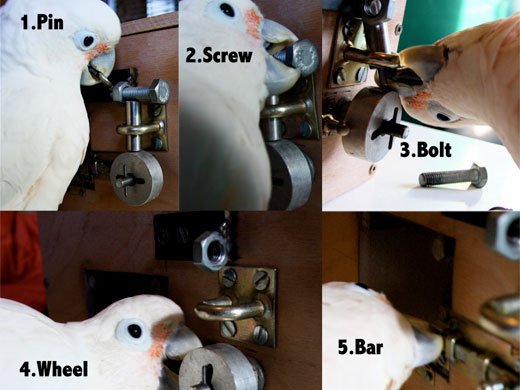 1.Pin

2.Screw

3.Bolt

4.Wheel

5.Bar